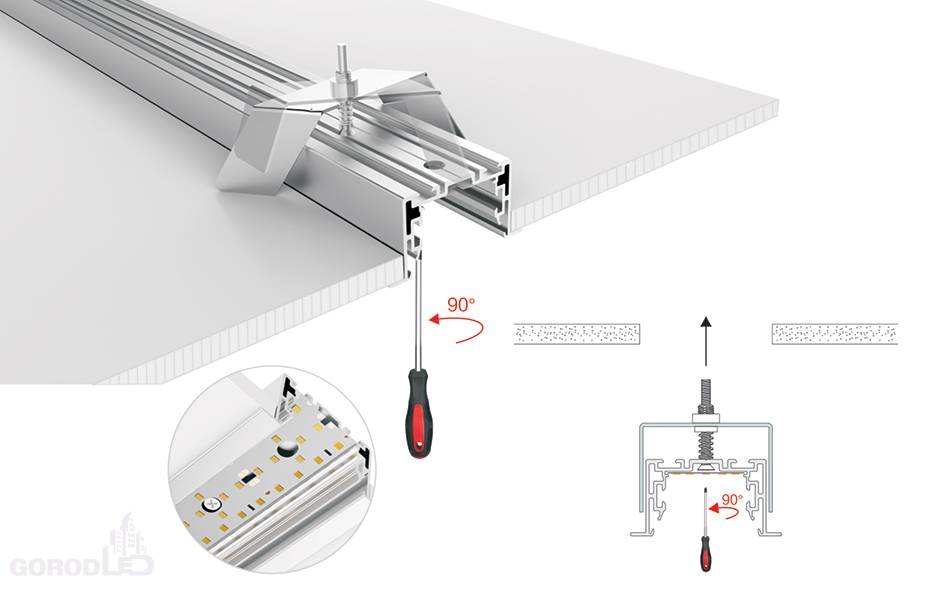 90°

90°

GORODLED