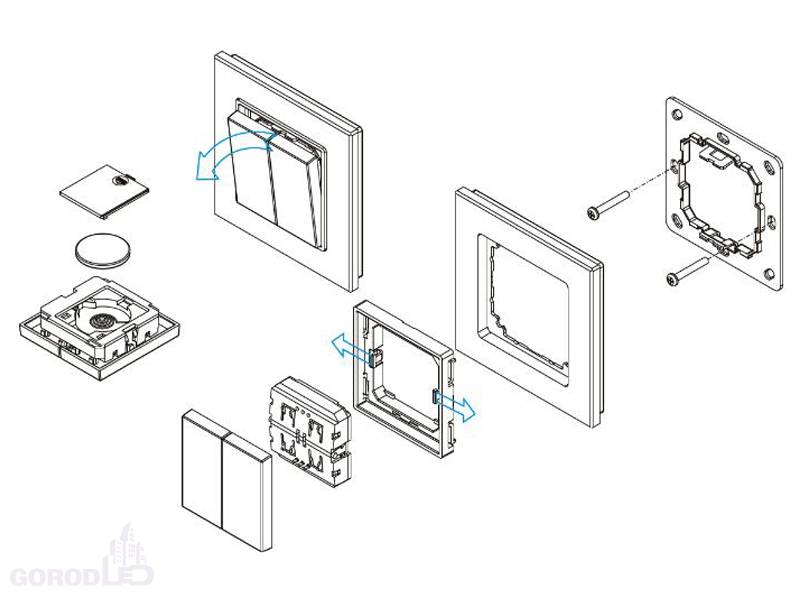 GORODLED